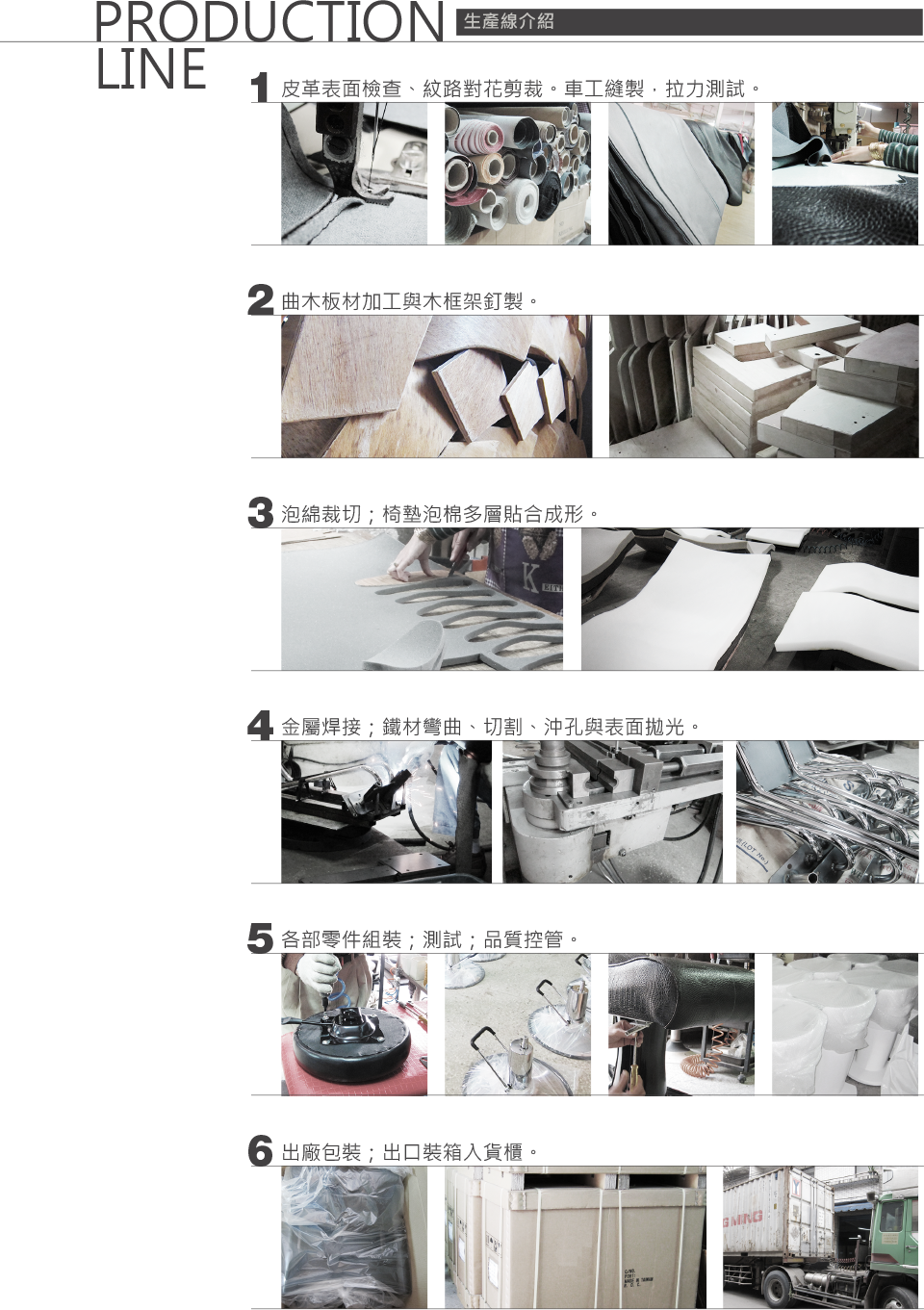 PRODUCTION LINE

生產線介紹

1 皮革表面檢查、紋路對花剪裁。車工縫製，拉力測試。

2 曲木板材加工與木框架釘製。

3 泡綿裁切；椅墊泡棉多層貼合成形。

4 金屬焊接；鐵材彎曲、切割、沖孔與表面拋光。

5 各部零件組裝；測試；品質控管。

6 出廠包裝；出口裝箱入貨櫃。